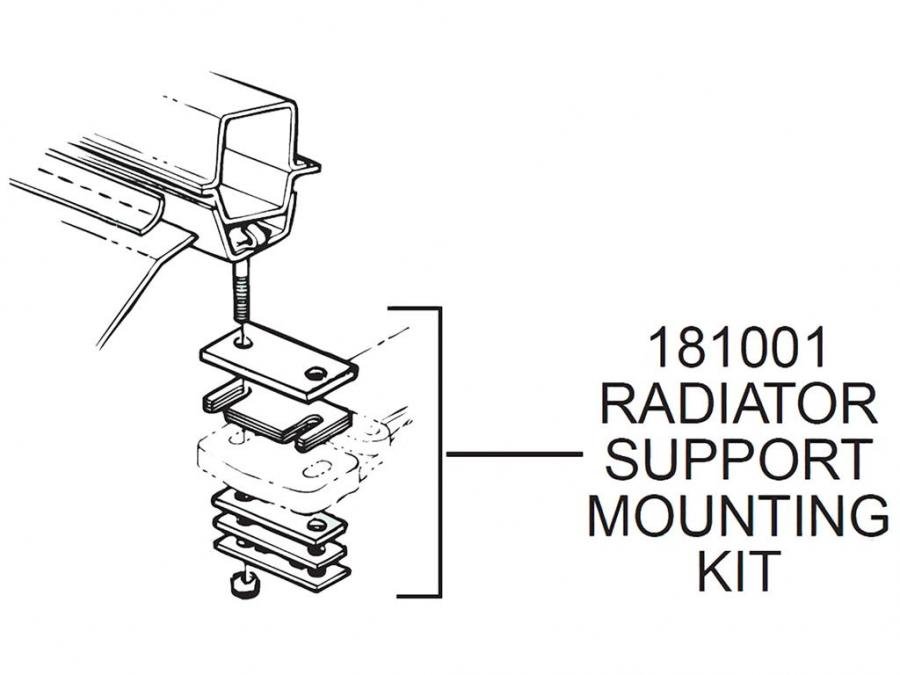 181001
RADIATOR
SUPPORT
MOUNTING
KIT