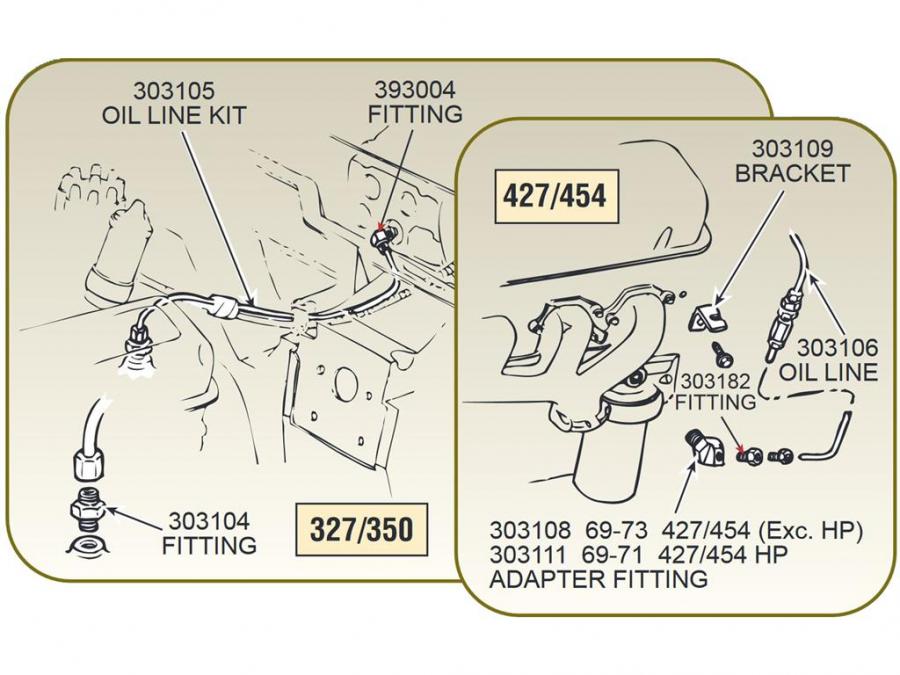 303105
OIL LINE KIT

393004
FITTING

303104
FITTING

327/350

427/454

303109
BRACKET

303106
OIL LINE

303182
FITTING

303108 69-73 427/454 (Exc. HP)
303111 69-71 427/454 HP
ADAPTER FITTING