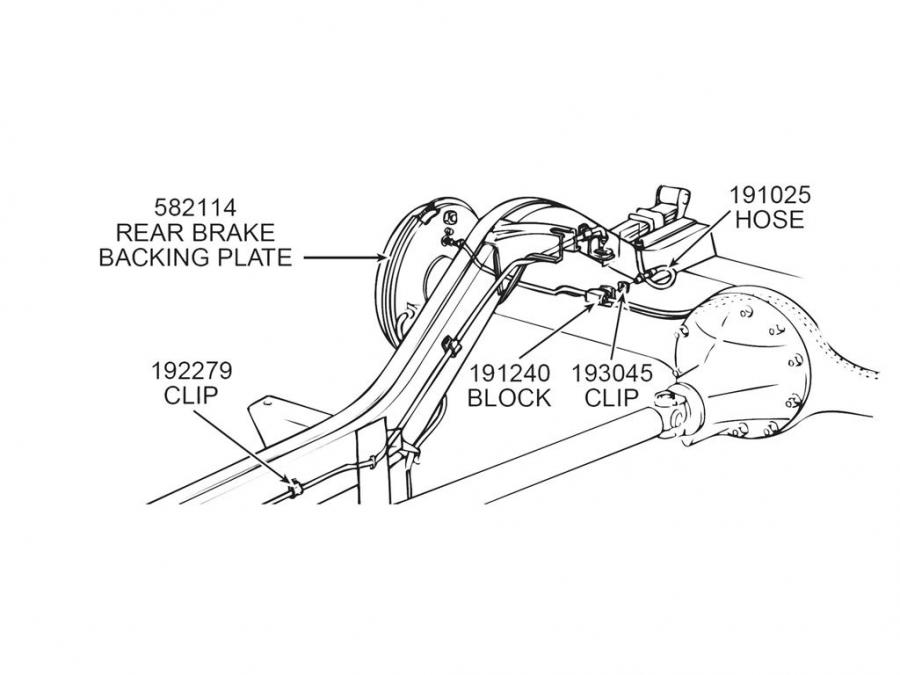 582114
REAR BRAKE
BACKING PLATE

191025
HOSE

192279
CLIP

191240
BLOCK

193045
CLIP