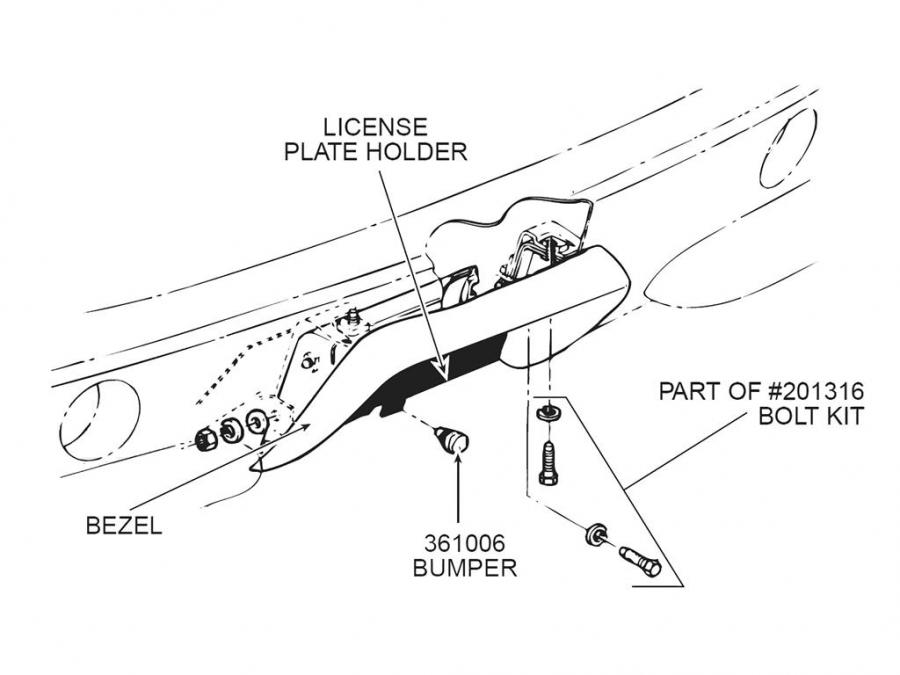 LICENSE
PLATE HOLDER

PART OF #201316
BOLT KIT

BEZEL

361006
BUMPER