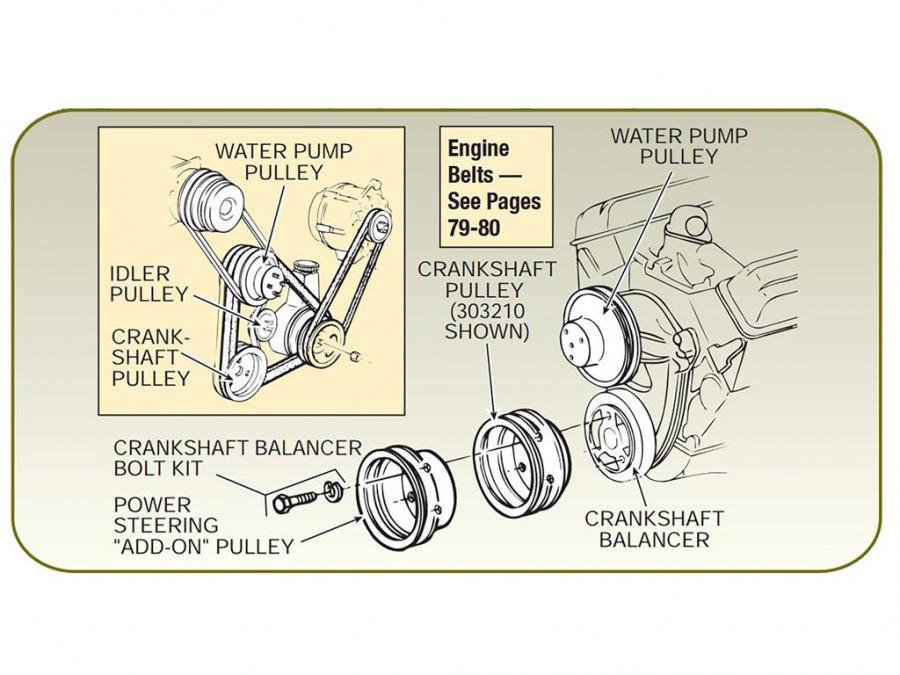 WATER PUMP PULLEY

IDLER PULLEY

CRANK-SHAFT PULLEY

Engine Belts — See Pages 79-80

WATER PUMP PULLEY

CRANKSHAFT PULLEY (303210 SHOWN)

CRANKSHAFT BALANCER BOLT KIT

POWER STEERING "ADD-ON" PULLEY

CRANKSHAFT BALANCER