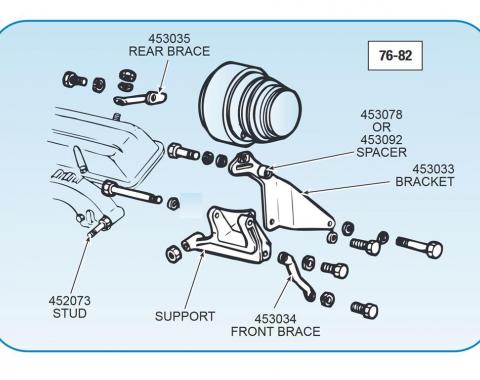 453035
REAR BRACE

76-82

453078
OR
453092
SPACER

453033
BRACKET

452073
STUD

SUPPORT

453034
FRONT BRACE