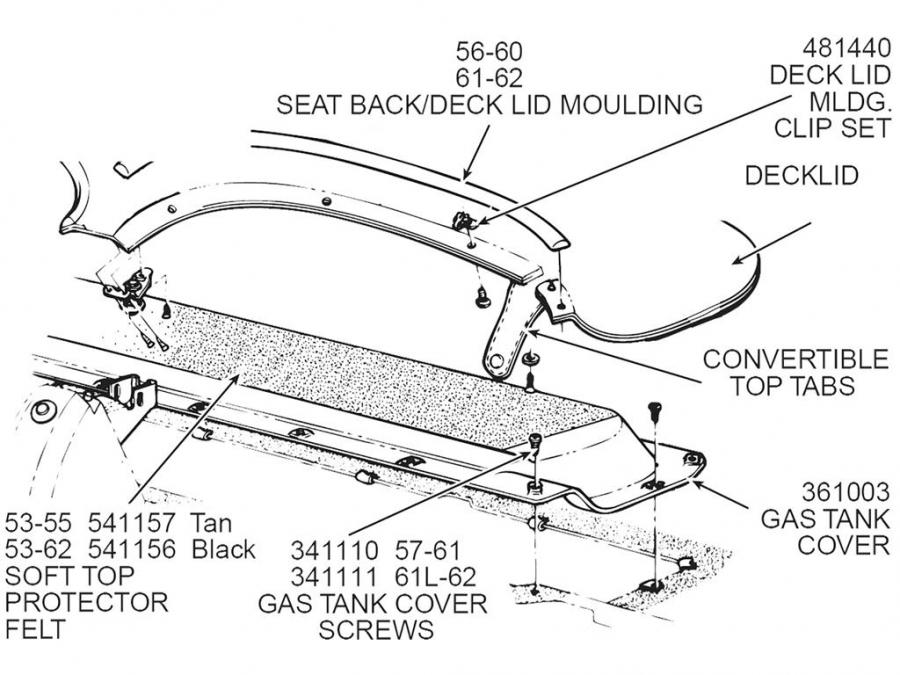 56-60
61-62
SEAT BACK/DECK LID MOULDING

481440
DECK LID
MLDG.
CLIP SET

DECKLID

CONVERTIBLE
TOP TABS

361003
GAS TANK
COVER

53-55 541157 Tan
53-62 541156 Black
SOFT TOP
PROTECTOR
FELT

341110 57-61
341111 61L-62
GAS TANK COVER
SCREWS