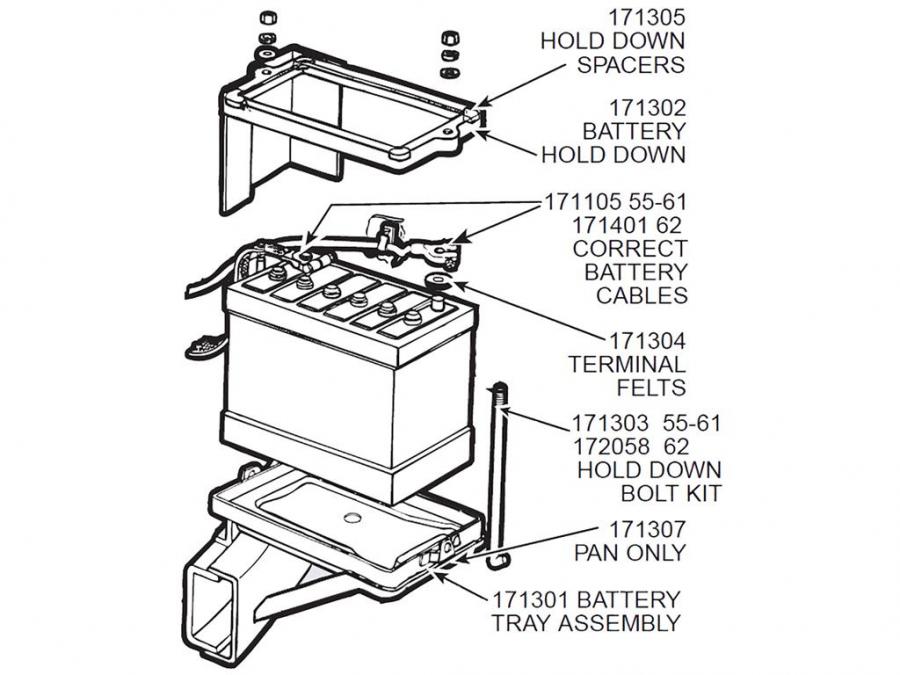 171305
HOLD DOWN
SPACERS

171302
BATTERY
HOLD DOWN

171105 55-61
171401 62
CORRECT
BATTERY
CABLES

171304
TERMINAL
FELTS

171303 55-61
172058 62
HOLD DOWN
BOLT KIT

171307
PAN ONLY

171301 BATTERY
TRAY ASSEMBLY