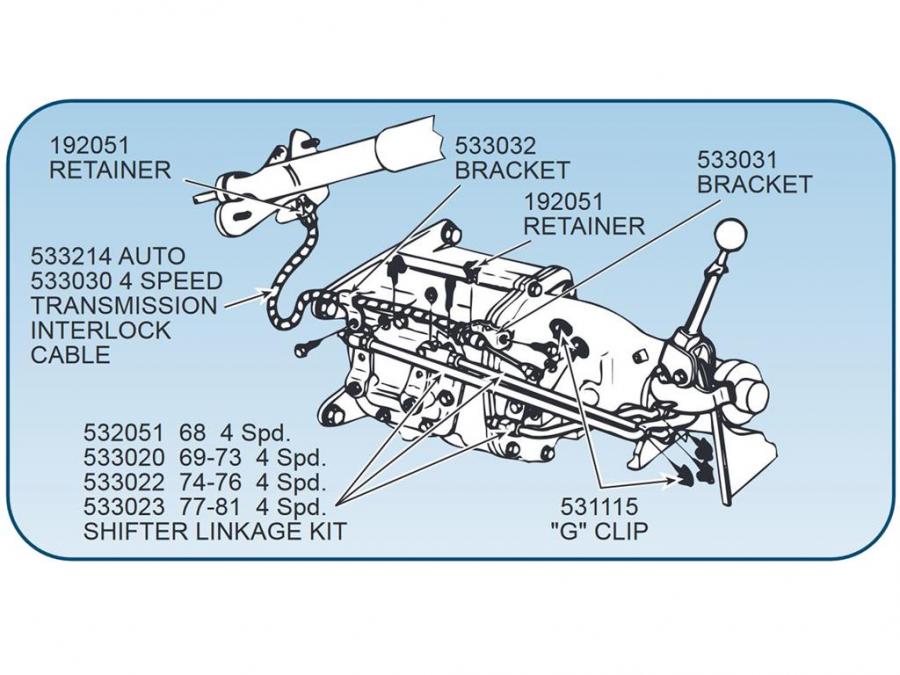 192051
RETAINER

533032
BRACKET

533031
BRACKET

192051
RETAINER

533214 AUTO
533030 4 SPEED
TRANSMISSION
INTERLOCK
CABLE

532051 68 4 Spd.
533020 69-73 4 Spd.
533022 74-76 4 Spd.
533023 77-81 4 Spd.
SHIFTER LINKAGE KIT

531115
"G" CLIP