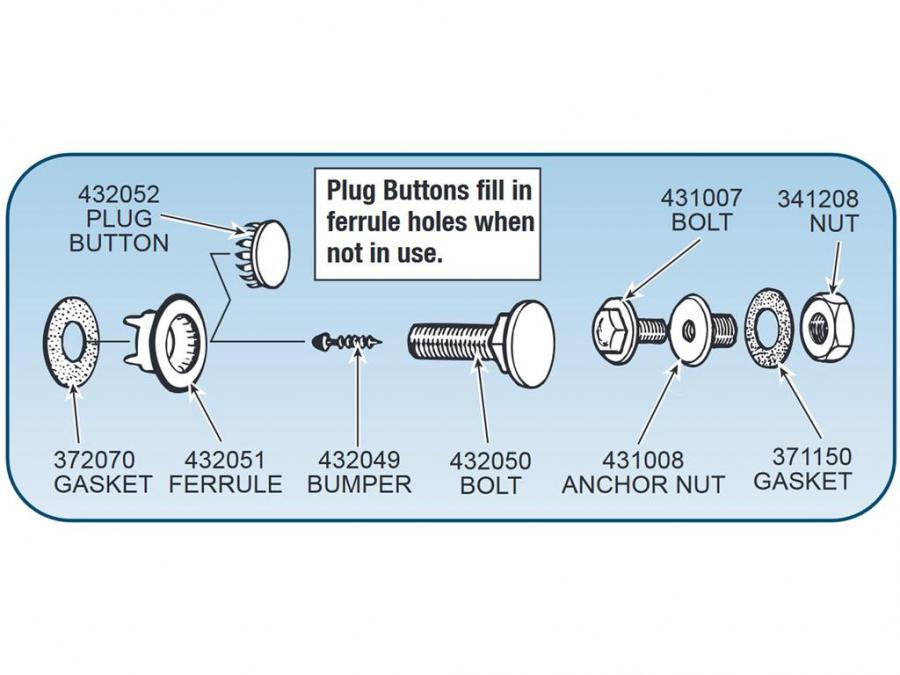 432052
PLUG
BUTTON

Plug Buttons fill in ferrule holes when not in use.

431007
BOLT

341208
NUT

372070
GASKET

432051
FERRULE

432049
BUMPER

432050
BOLT

431008
ANCHOR NUT

371150
GASKET