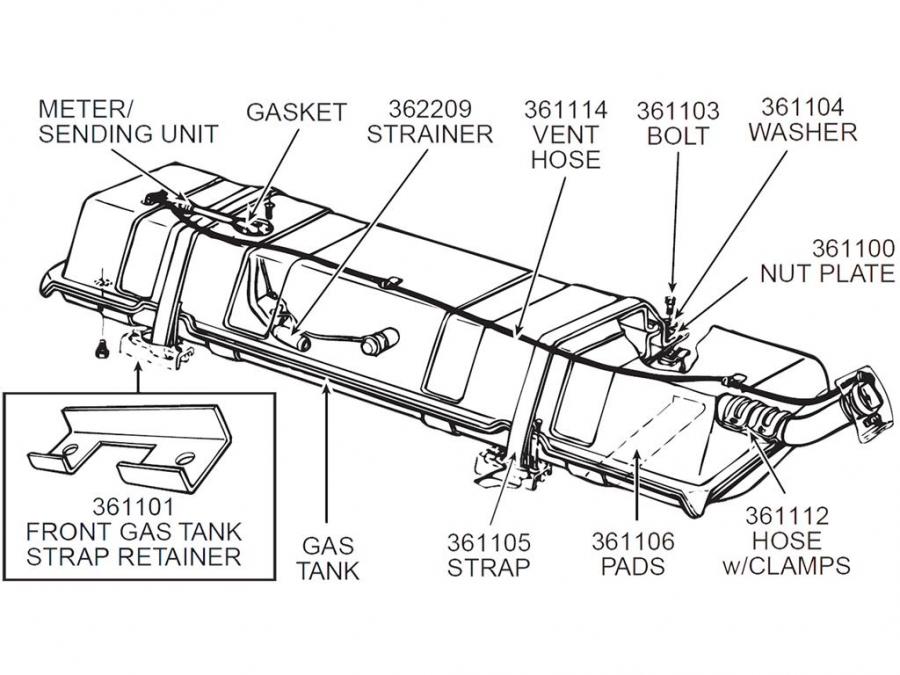 METER/
SENDING UNIT

GASKET

362209
STRAINER

361114
VENT
HOSE

361103
BOLT

361104
WASHER

361100
NUT PLATE

361101
FRONT GAS TANK
STRAP RETAINER

GAS
TANK

361105
STRAP

361106
PADS

361112
HOSE
w/CLAMPS