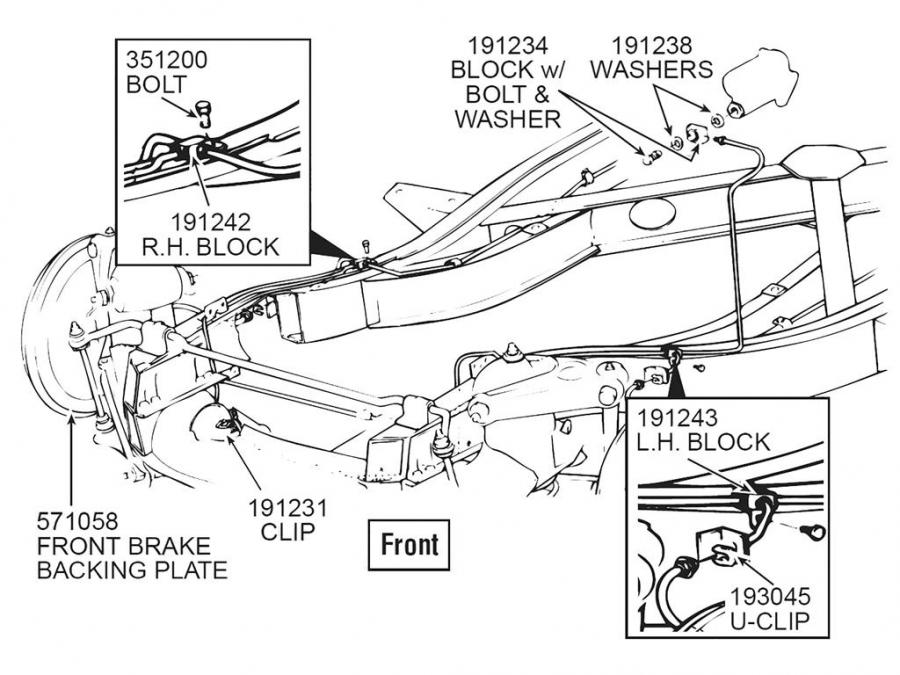 351200
BOLT

191242
R.H. BLOCK

191234
BLOCK w/
BOLT &
WASHER

191238
WASHERS

571058
FRONT BRAKE
BACKING PLATE

191231
CLIP

Front

191243
L.H. BLOCK

193045
U-CLIP