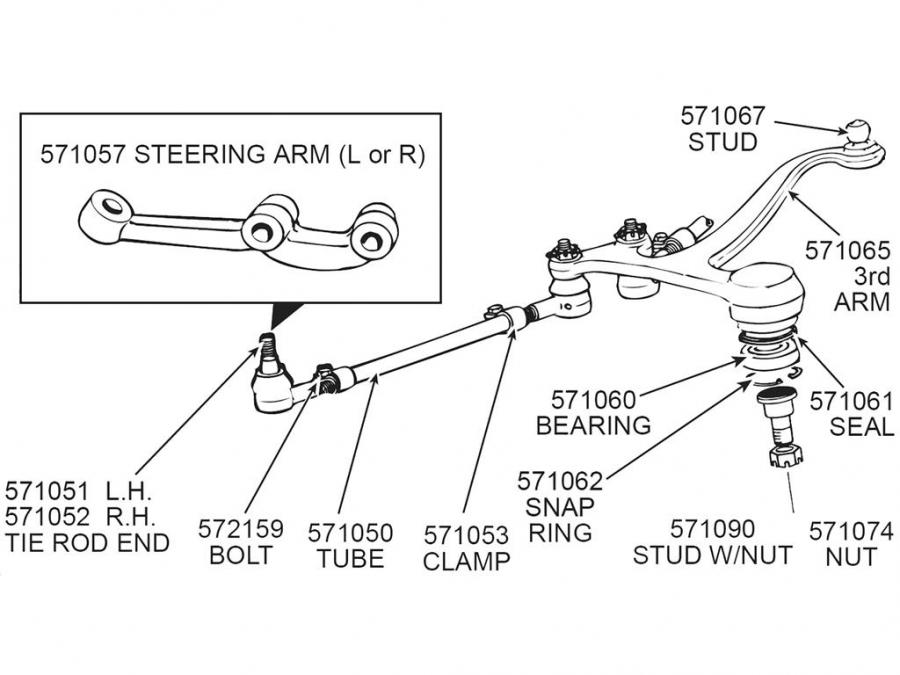 571057 STEERING ARM (L or R)

571067
STUD

571065
3rd
ARM

571060
BEARING

571061
SEAL

571062
SNAP
RING

571051 L.H.
571052 R.H.
TIE ROD END

572159
BOLT

571050
TUBE

571053
CLAMP

571090
STUD W/NUT

571074
NUT