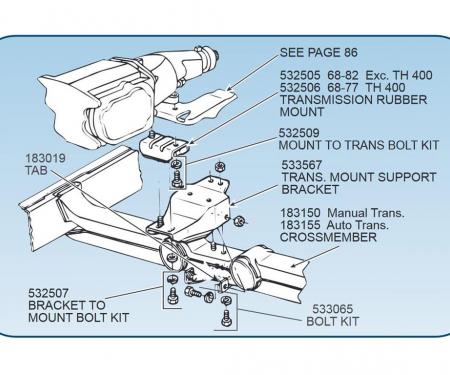 SEE PAGE 86

532505 68-82 Exc. TH 400
532506 68-77 TH 400
TRANSMISSION RUBBER MOUNT

532509
MOUNT TO TRANS BOLT KIT

183019
TAB

533567
TRANS. MOUNT SUPPORT BRACKET

183150 Manual Trans.
183155 Auto Trans.
CROSSMEMBER

532507
BRACKET TO MOUNT BOLT KIT

533065
BOLT KIT