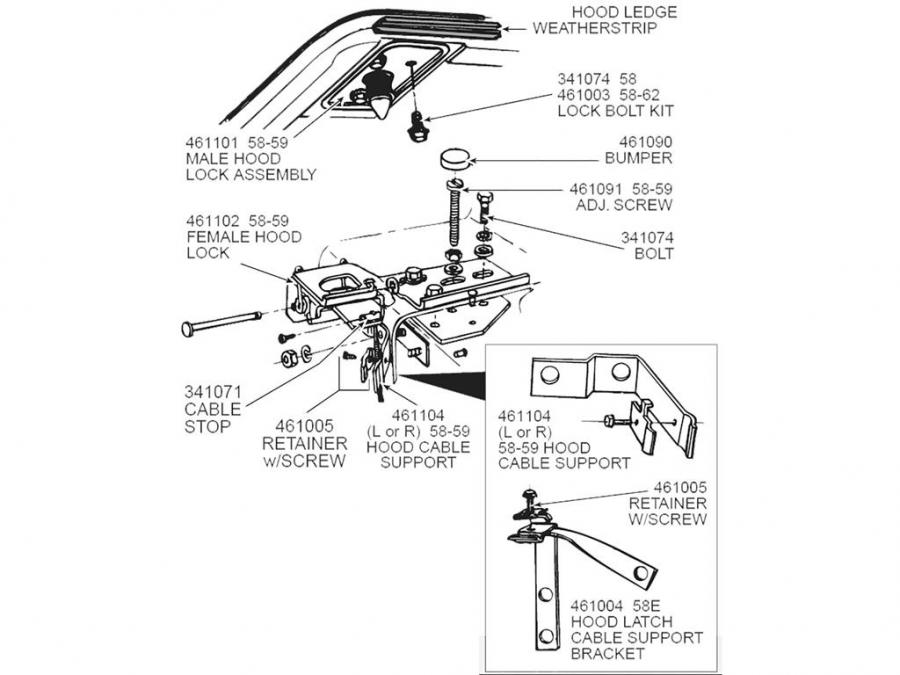 HOOD LEDGE WEATHERSTRIP

341074 58
461003 58-62
LOCK BOLT KIT

461101 58-59
MALE HOOD LOCK ASSEMBLY

461090
BUMPER

461091 58-59
ADJ. SCREW

461102 58-59
FEMALE HOOD LOCK

341074
BOLT

341071
CABLE STOP

461005
RETAINER w/SCREW

461104
(L or R) 58-59
HOOD CABLE SUPPORT

461104
(L or R)
58-59 HOOD CABLE SUPPORT

461005
RETAINER
W/SCREW

461004 58E
HOOD LATCH CABLE SUPPORT BRACKET