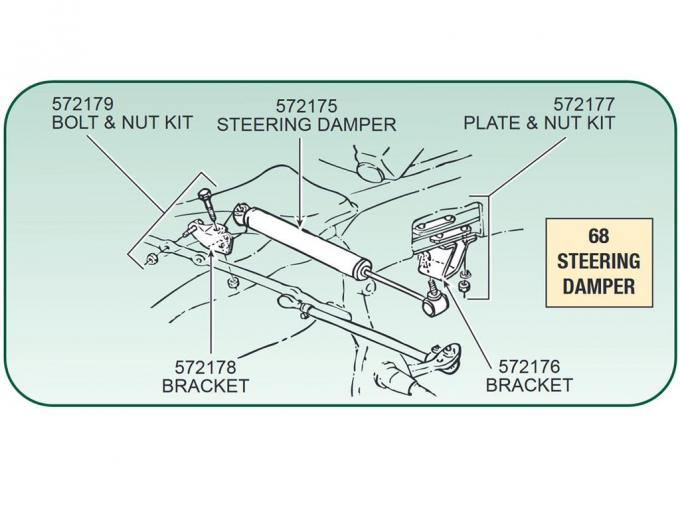 572179
BOLT & NUT KIT

572175
STEERING DAMPER

572177
PLATE & NUT KIT

68
STEERING
DAMPER

572178
BRACKET

572176
BRACKET