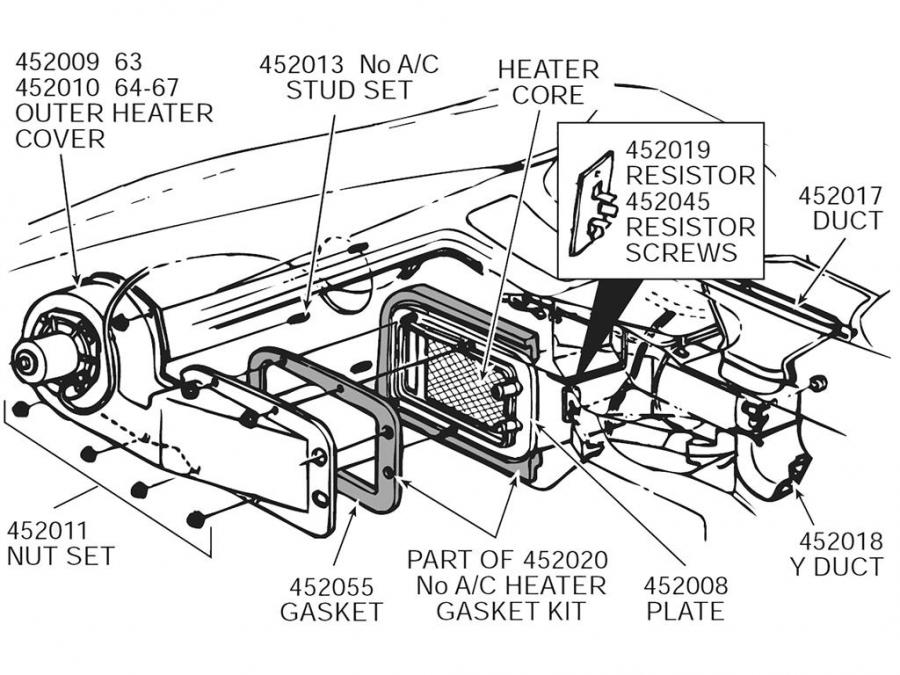 452009 63
452010 64-67
OUTER HEATER
COVER

452013 No A/C
STUD SET

HEATER
CORE

452019
RESISTOR
452045
RESISTOR
SCREWS

452017
DUCT

452011
NUT SET

452055
GASKET

PART OF 452020
No A/C HEATER
GASKET KIT

452008
PLATE

452018
Y DUCT