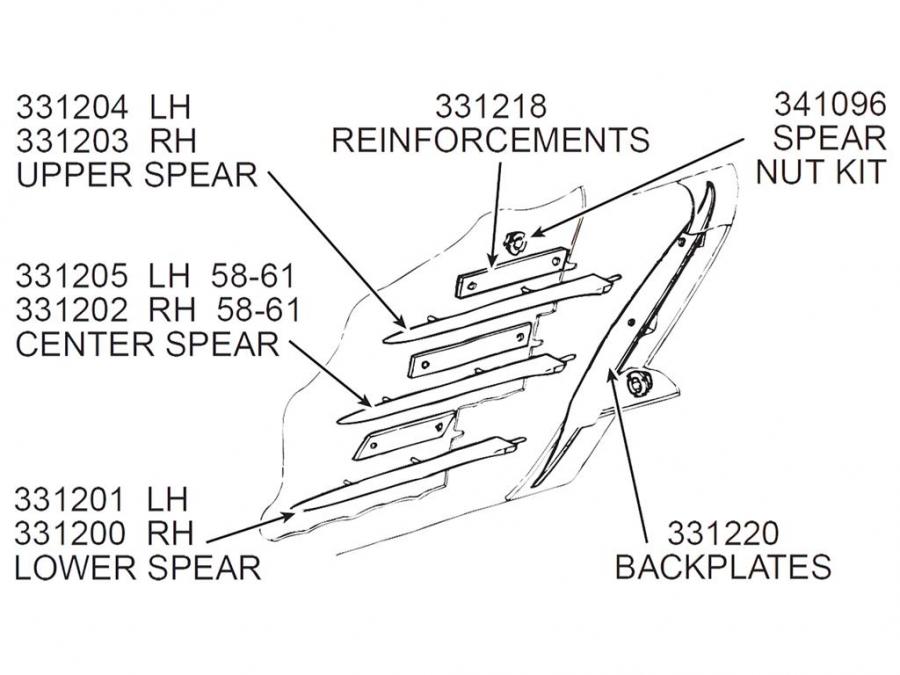 331204 LH
331203 RH
UPPER SPEAR

331218
REINFORCEMENTS

341096
SPEAR
NUT KIT

331205 LH 58-61
331202 RH 58-61
CENTER SPEAR

331201 LH
331200 RH
LOWER SPEAR

331220
BACKPLATES