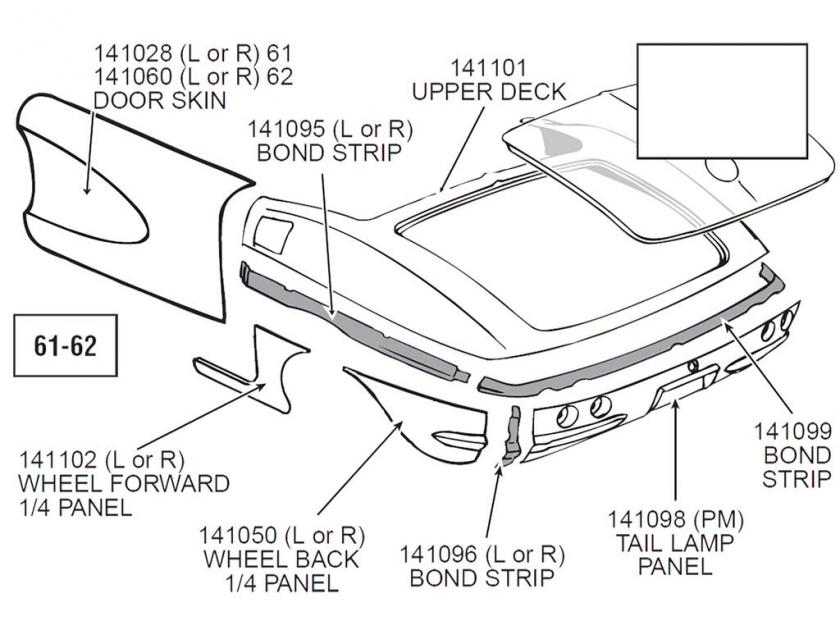 141028 (L or R) 61
141060 (L or R) 62
DOOR SKIN

141101
UPPER DECK

141095 (L or R)
BOND STRIP

61-62

141102 (L or R)
WHEEL FORWARD
1/4 PANEL

141050 (L or R)
WHEEL BACK
1/4 PANEL

141096 (L or R)
BOND STRIP

141098 (PM)
TAIL LAMP
PANEL

141099
BOND
STRIP