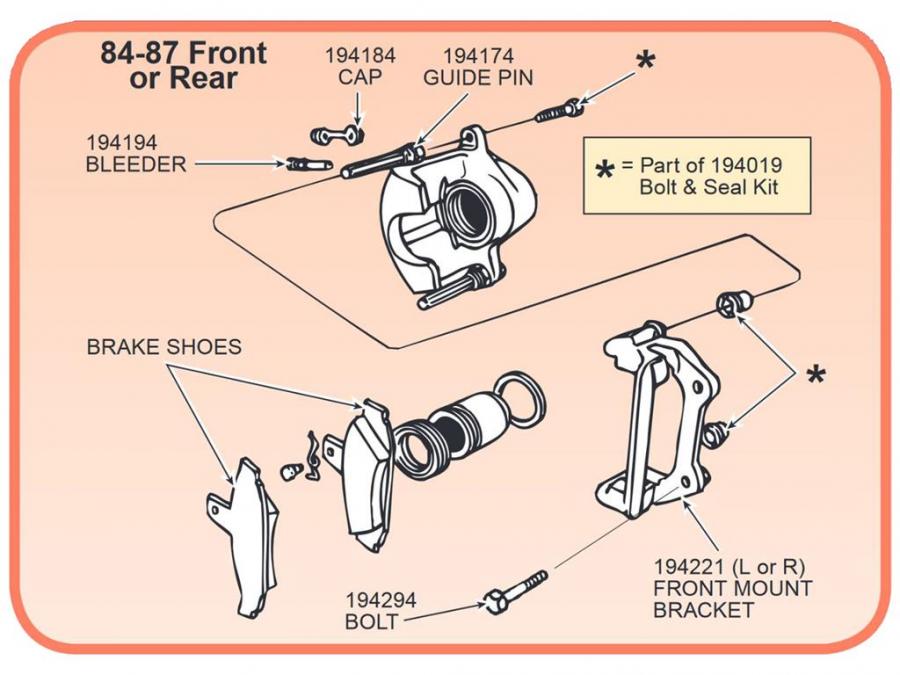 84-87 Front or Rear

194184 CAP

194174 GUIDE PIN

*

194194 BLEEDER

* = Part of 194019 Bolt & Seal Kit

BRAKE SHOES

*

194221 (L or R) FRONT MOUNT BRACKET

194294 BOLT