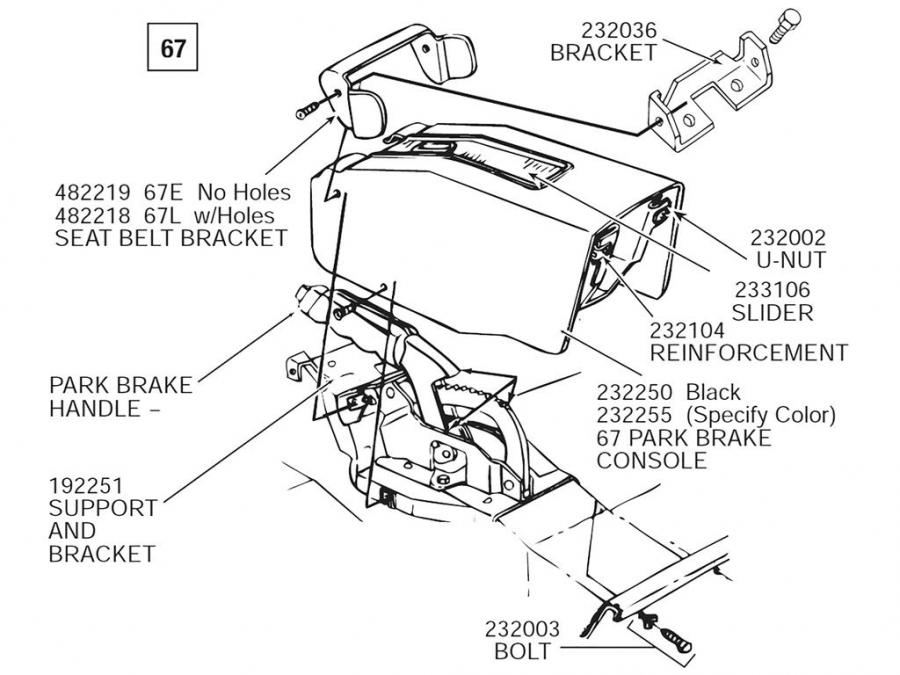 67

232036
BRACKET

482219 67E No Holes
482218 67L w/Holes
SEAT BELT BRACKET

232002
U-NUT

233106
SLIDER

232104
REINFORCEMENT

PARK BRAKE
HANDLE –

232250 Black
232255 (Specify Color)
67 PARK BRAKE
CONSOLE

192251
SUPPORT
AND
BRACKET

232003
BOLT