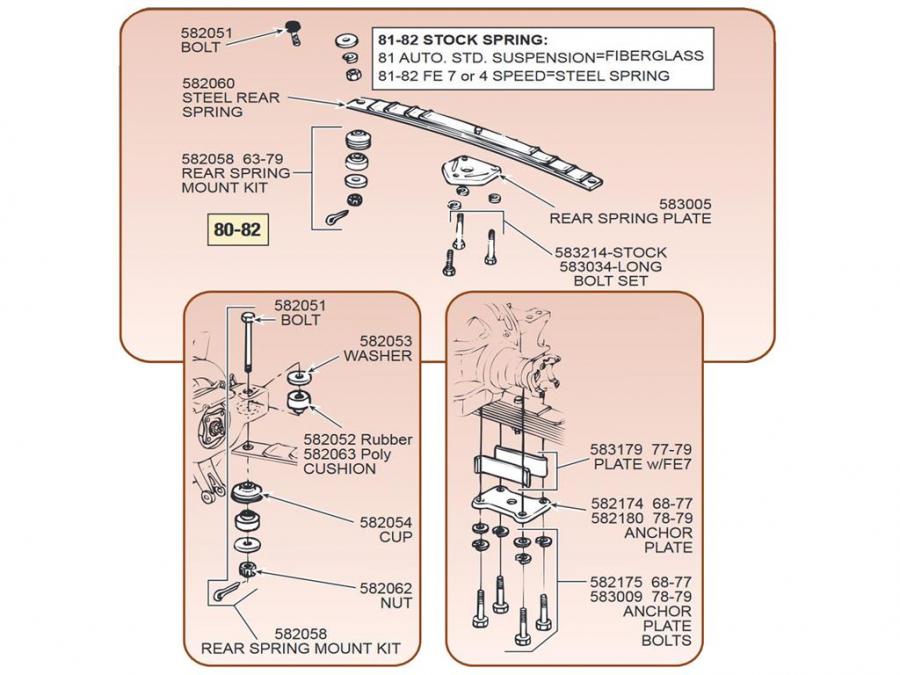 582051
BOLT

81-82 STOCK SPRING:
81 AUTO. STD. SUSPENSION=FIBERGLASS
81-82 FE 7 or 4 SPEED=STEEL SPRING

582060
STEEL REAR
SPRING

582058 63-79
REAR SPRING
MOUNT KIT

80-82

583005
REAR SPRING PLATE

583214-STOCK
583034-LONG
BOLT SET

582051
BOLT

582053
WASHER

582052 Rubber
582063 Poly
CUSHION

582054
CUP

582062
NUT

582058
REAR SPRING MOUNT KIT

583179 77-79
PLATE w/FE7

582174 68-77
582180 78-79
ANCHOR
PLATE

582175 68-77
583009 78-79
ANCHOR
PLATE
BOLTS