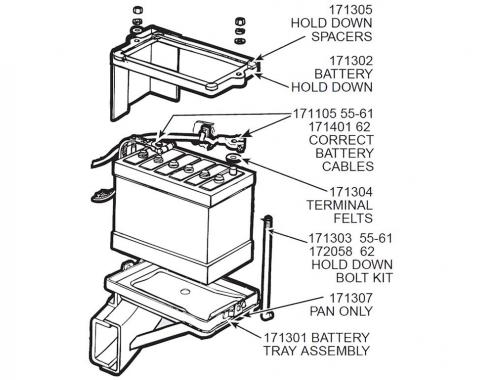 171305
HOLD DOWN
SPACERS

171302
BATTERY
HOLD DOWN

171105 55-61
171401 62
CORRECT
BATTERY
CABLES

171304
TERMINAL
FELTS

171303 55-61
172058 62
HOLD DOWN
BOLT KIT

171307
PAN ONLY

171301 BATTERY
TRAY ASSEMBLY