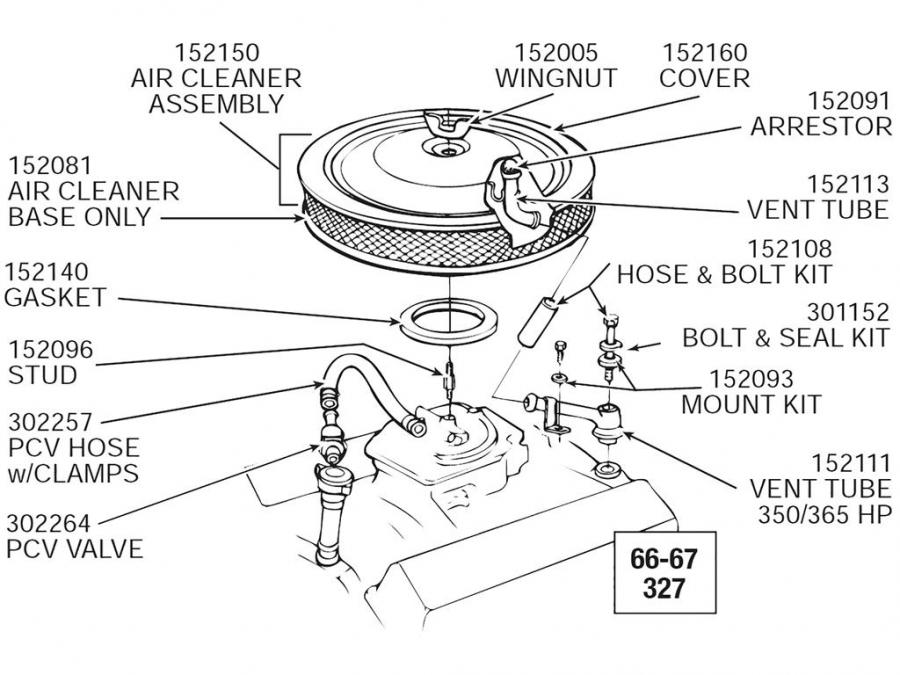 152150
AIR CLEANER
ASSEMBLY

152005
WINGNUT

152160
COVER

152091
ARRESTOR

152081
AIR CLEANER
BASE ONLY

152113
VENT TUBE

152108
HOSE & BOLT KIT

152140
GASKET

301152
BOLT & SEAL KIT

152096
STUD

152093
MOUNT KIT

302257
PCV HOSE
w/CLAMPS

152111
VENT TUBE
350/365 HP

302264
PCV VALVE

66-67
327