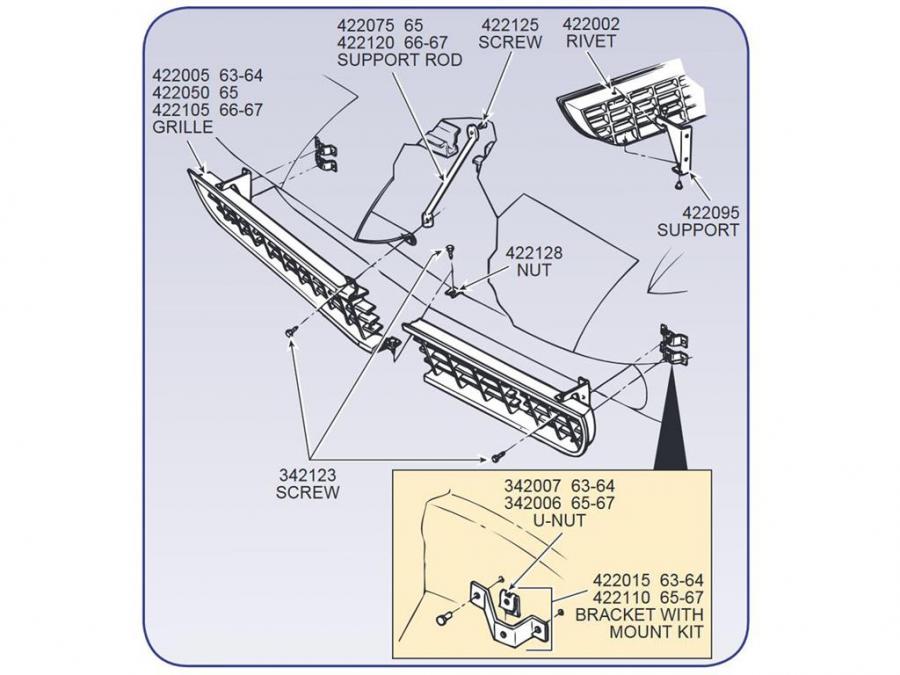 422075 65
422120 66-67
SUPPORT ROD

422125
SCREW

422002
RIVET

422005 63-64
422050 65
422105 66-67
GRILLE

422095
SUPPORT

422128
NUT

342123
SCREW

342007 63-64
342006 65-67
U-NUT

422015 63-64
422110 65-67
BRACKET WITH
MOUNT KIT