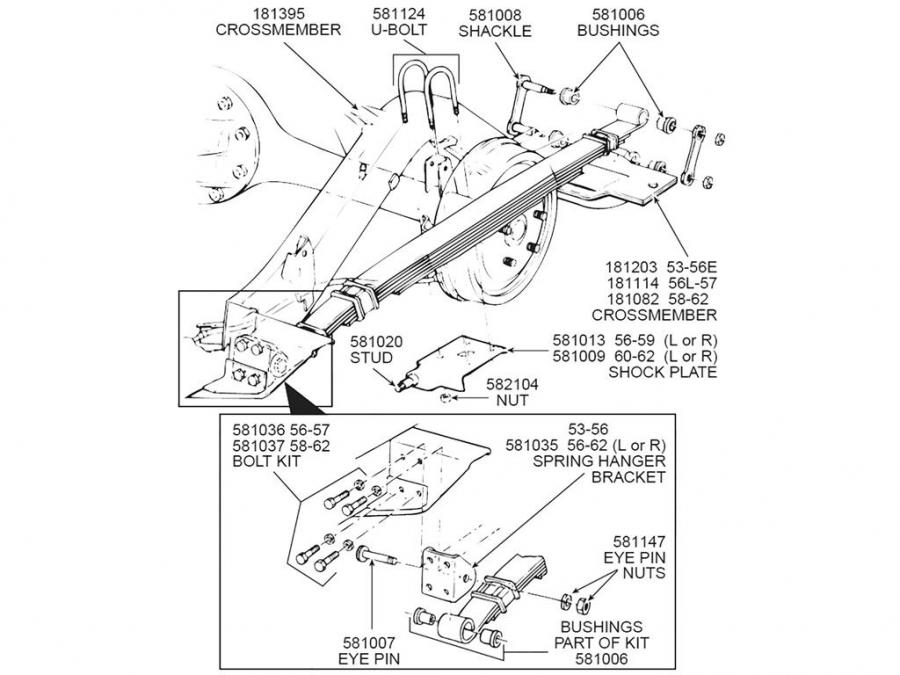 181395
CROSSMEMBER

581124
U-BOLT

581008
SHACKLE

581006
BUSHINGS

181203 53-56E
181114 56L-57
181082 58-62
CROSSMEMBER

581020
STUD

581013 56-59 (L or R)
581009 60-62 (L or R)
SHOCK PLATE

582104
NUT

581036 56-57
581037 58-62
BOLT KIT

53-56
581035 56-62 (L or R)
SPRING HANGER
BRACKET

581147
EYE PIN
NUTS

581007
EYE PIN

BUSHINGS
PART OF KIT
581006