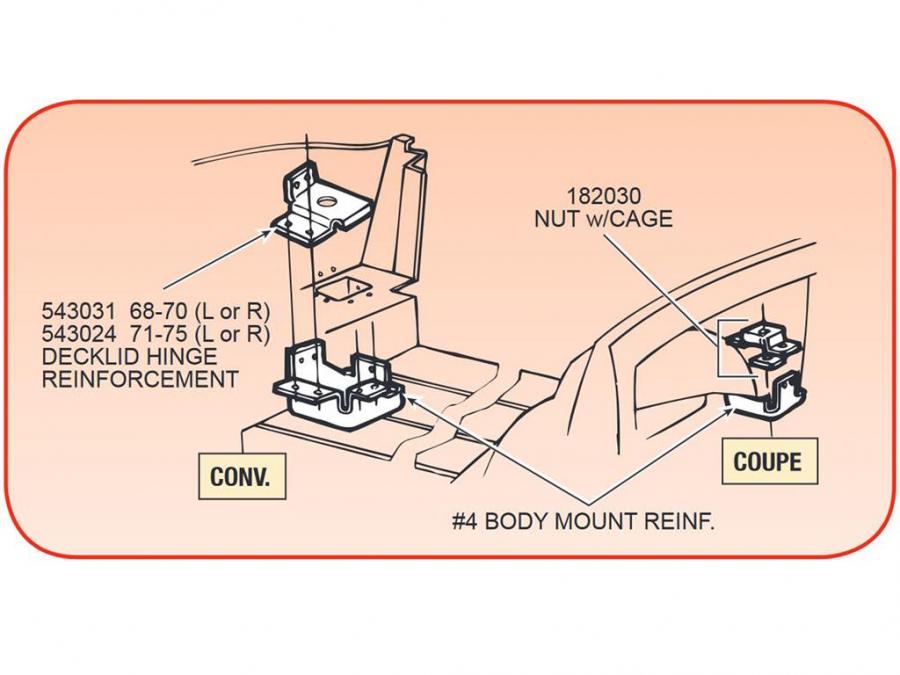 182030
NUT w/CAGE

543031 68-70 (L or R)
543024 71-75 (L or R)
DECKLID HINGE
REINFORCEMENT

CONV.

COUPE

#4 BODY MOUNT REINF.