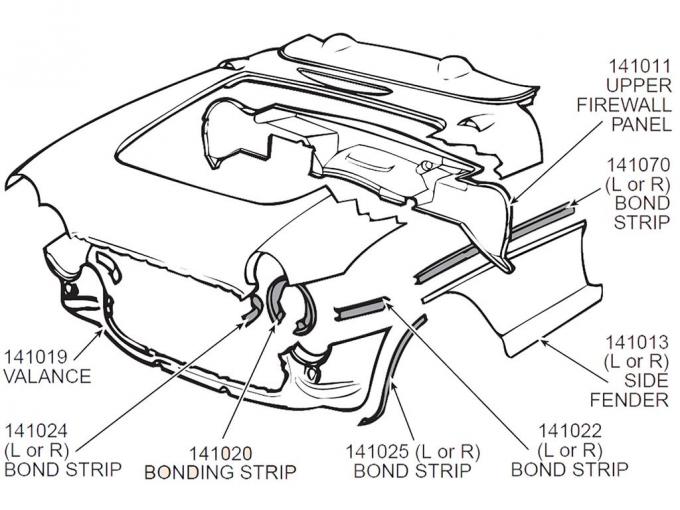 141011
UPPER
FIREWALL
PANEL

141070
(L or R)
BOND
STRIP

141013
(L or R)
SIDE
FENDER

141019
VALANCE

141024
(L or R)
BOND STRIP

141020
BONDING STRIP

141025 (L or R)
BOND STRIP

141022
(L or R)
BOND STRIP