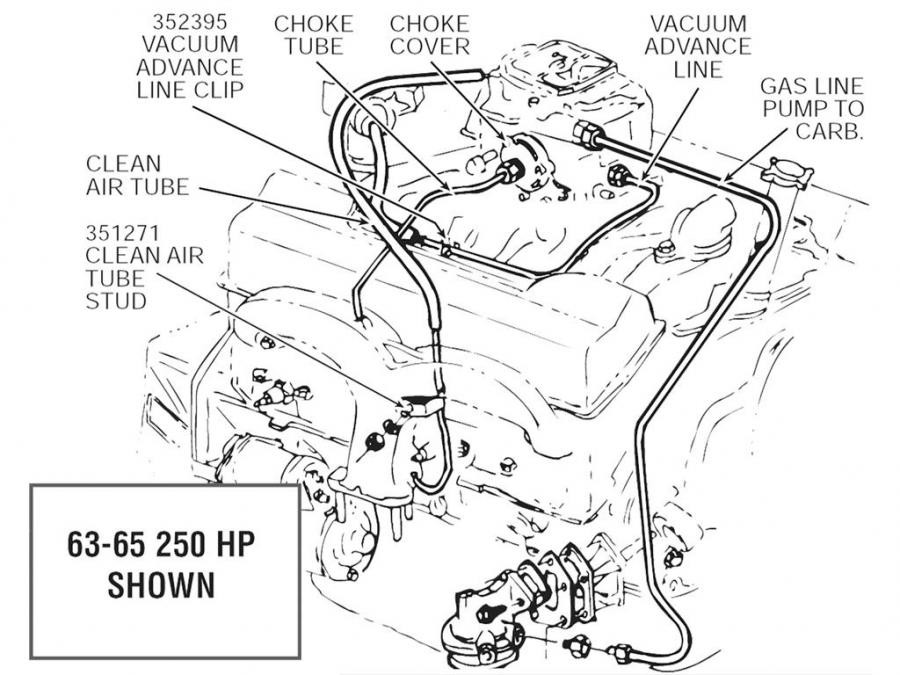 352395
VACUUM
ADVANCE
LINE CLIP

CHOKE
TUBE

CHOKE
COVER

VACUUM
ADVANCE
LINE

GAS LINE
PUMP TO
CARB.

CLEAN
AIR TUBE

351271
CLEAN AIR
TUBE
STUD

63-65 250 HP
SHOWN