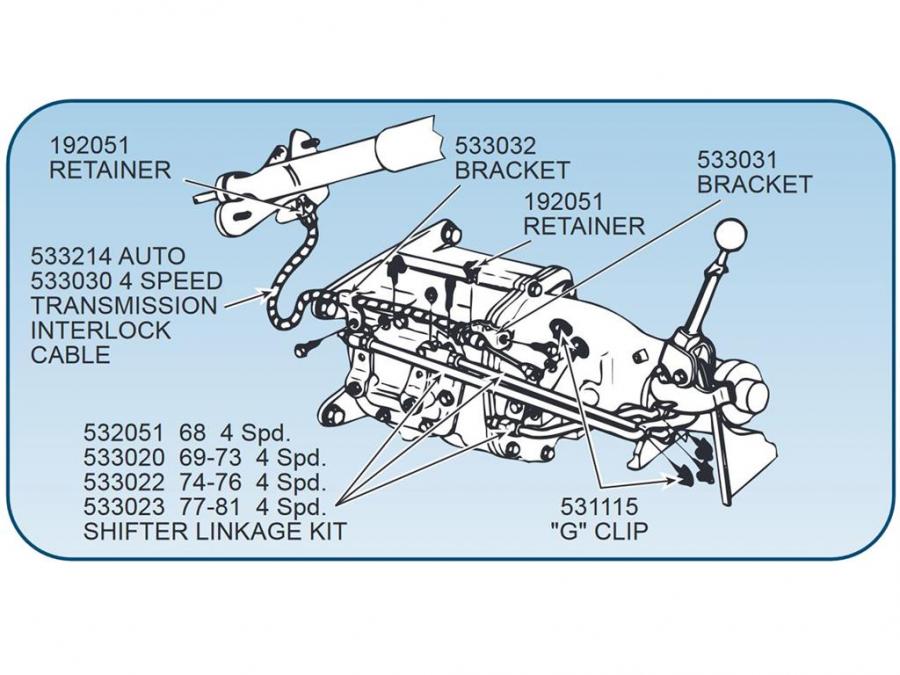 192051
RETAINER

533032
BRACKET

533031
BRACKET

192051
RETAINER

533214 AUTO
533030 4 SPEED
TRANSMISSION
INTERLOCK
CABLE

532051 68 4 Spd.
533020 69-73 4 Spd.
533022 74-76 4 Spd.
533023 77-81 4 Spd.
SHIFTER LINKAGE KIT

531115
"G" CLIP