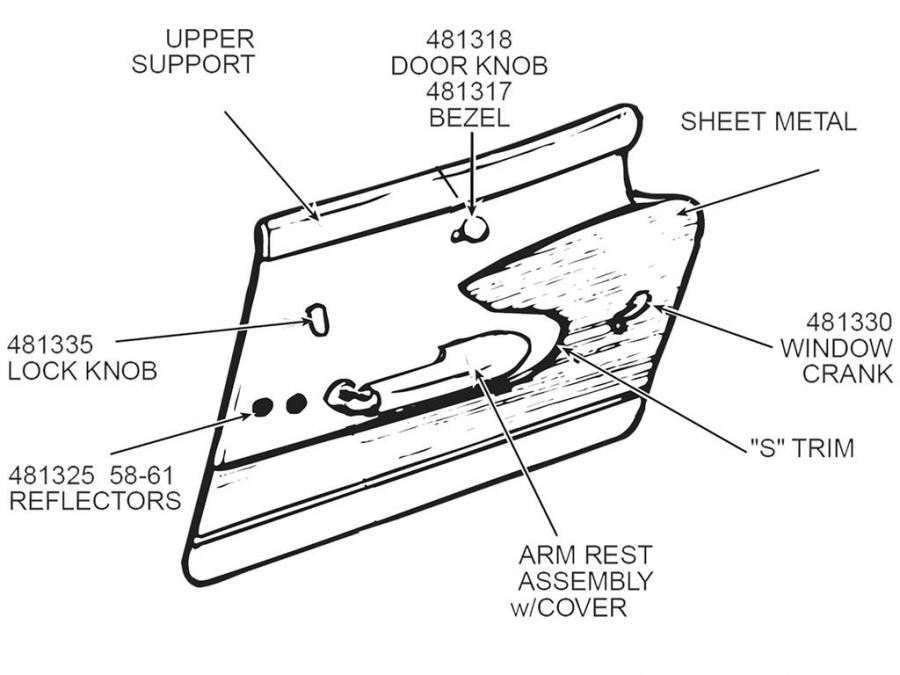 UPPER SUPPORT

481318 DOOR KNOB 481317 BEZEL

SHEET METAL

481335 LOCK KNOB

481330 WINDOW CRANK

"S" TRIM

481325 58-61 REFLECTORS

ARM REST ASSEMBLY w/COVER