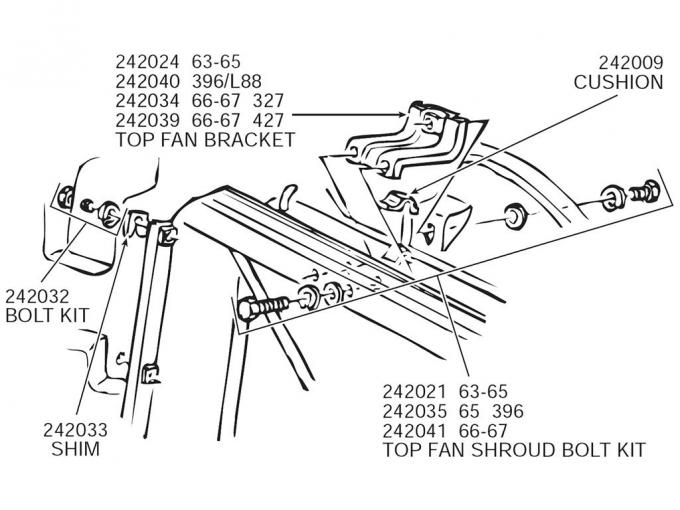 242024 63-65
242040 396/L88
242034 66-67 327
242039 66-67 427
TOP FAN BRACKET

242009
CUSHION

242032
BOLT KIT

242033
SHIM

242021 63-65
242035 65 396
242041 66-67
TOP FAN SHROUD BOLT KIT