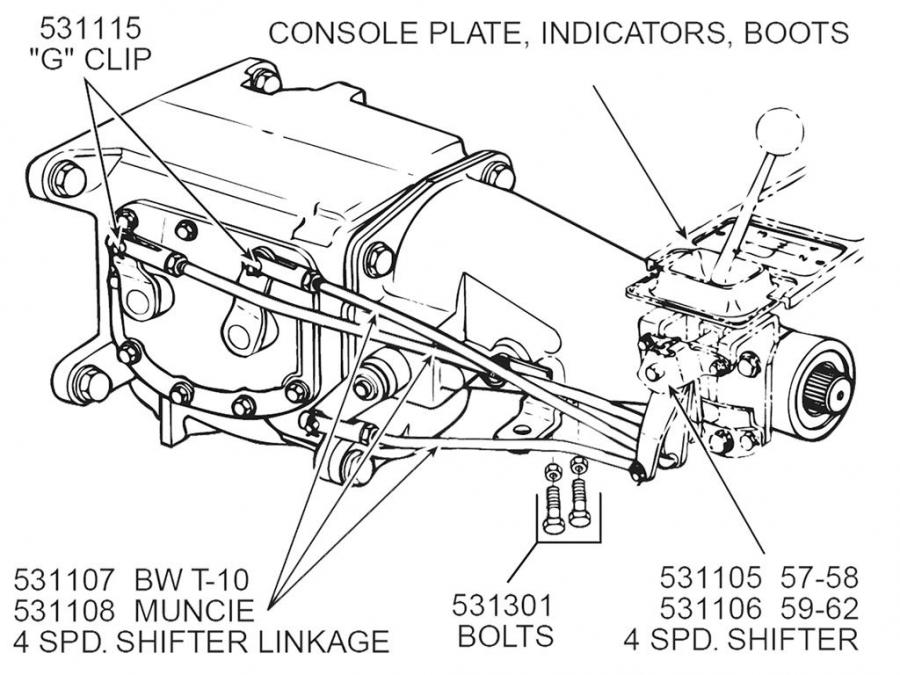 531115
"G" CLIP

CONSOLE PLATE, INDICATORS, BOOTS

531107 BW T-10
531108 MUNCIE
4 SPD. SHIFTER LINKAGE

531301
BOLTS

531105 57-58
531106 59-62
4 SPD. SHIFTER