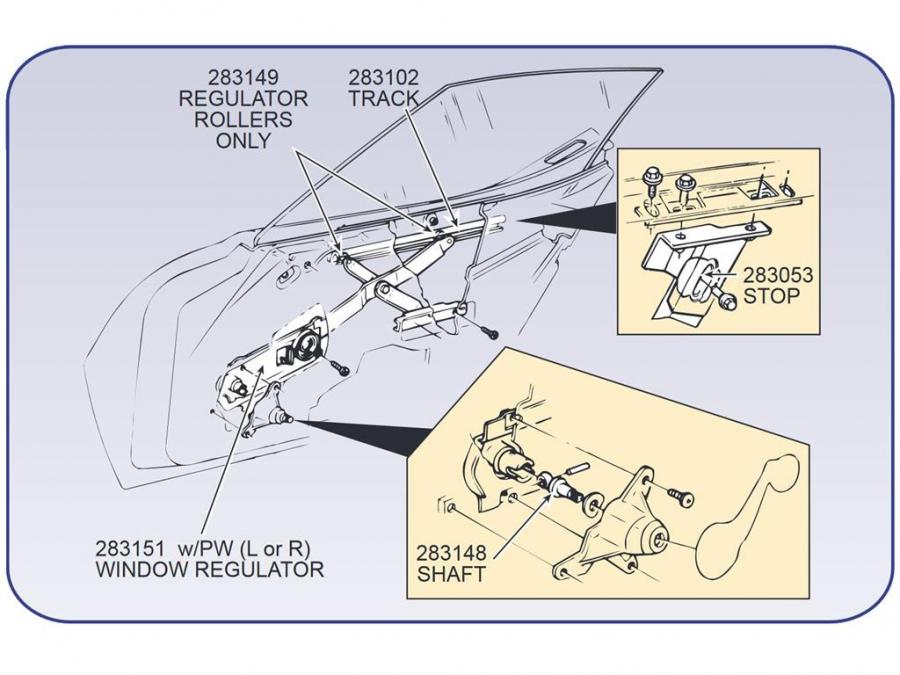 283149
REGULATOR
ROLLERS
ONLY

283102
TRACK

283053
STOP

283151 w/PW (L or R)
WINDOW REGULATOR

283148
SHAFT