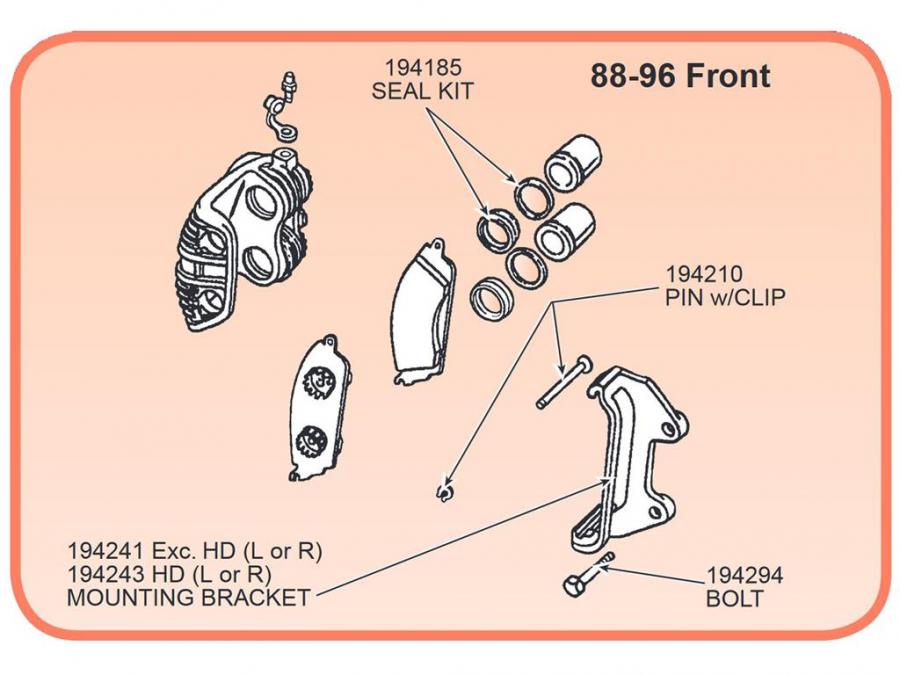 88-96 Front

194185
SEAL KIT

194210
PIN w/CLIP

194241 Exc. HD (L or R)
194243 HD (L or R)
MOUNTING BRACKET

194294
BOLT