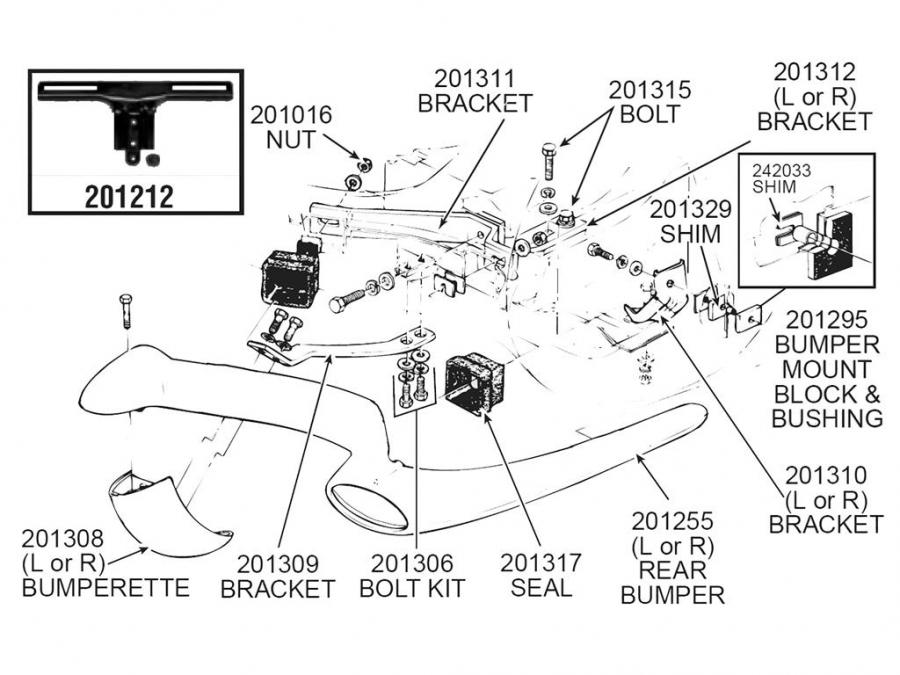 201212

201016
NUT

201311
BRACKET

201315
BOLT

201312
(L or R)
BRACKET

242033
SHIM

201329
SHIM

201295
BUMPER
MOUNT
BLOCK &
BUSHING

201310
(L or R)
BRACKET

201255
(L or R)
REAR
BUMPER

201317
SEAL

201306
BOLT KIT

201309
BRACKET

201308
(L or R)
BUMPERETTE