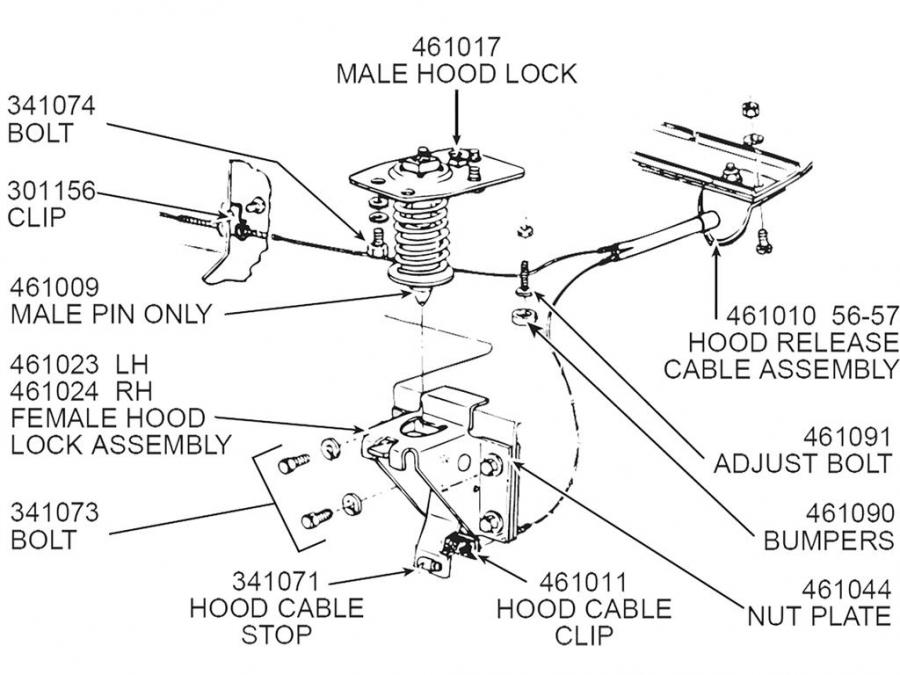 461017
MALE HOOD LOCK

341074
BOLT

301156
CLIP

461009
MALE PIN ONLY

461023 LH
461024 RH
FEMALE HOOD
LOCK ASSEMBLY

341073
BOLT

341071
HOOD CABLE
STOP

461011
HOOD CABLE
CLIP

461010 56-57
HOOD RELEASE
CABLE ASSEMBLY

461091
ADJUST BOLT

461090
BUMPERS

461044
NUT PLATE