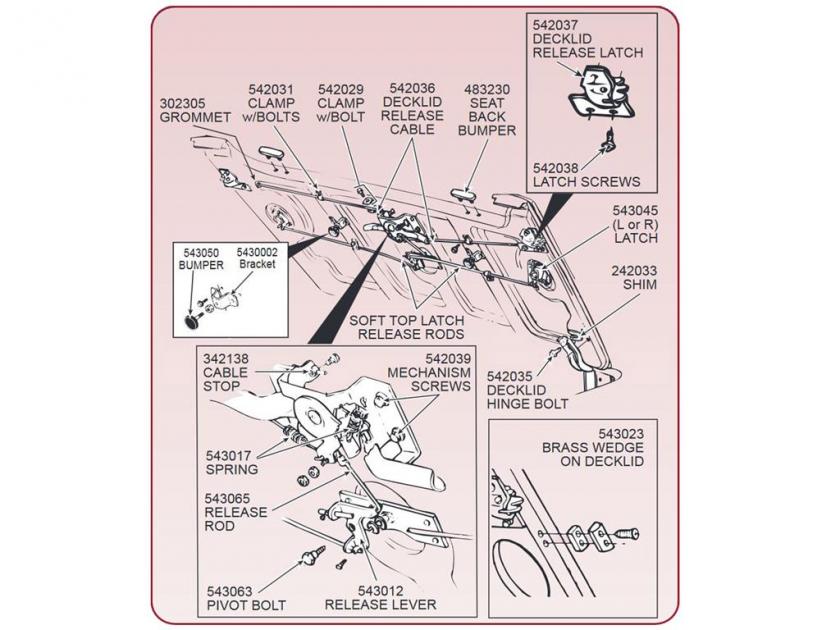 302305
GROMMET

542031
CLAMP
w/BOLTS

542029
CLAMP
w/BOLT

542036
DECKLID
RELEASE
CABLE

483230
SEAT
BACK
BUMPER

542037
DECKLID
RELEASE LATCH

542038
LATCH SCREWS

543045
(L or R)
LATCH

242033
SHIM

543050
BUMPER

5430002
Bracket

SOFT TOP LATCH
RELEASE RODS

542035
DECKLID
HINGE BOLT

342138
CABLE
STOP

542039
MECHANISM
SCREWS

543017
SPRING

543065
RELEASE
ROD

543063
PIVOT BOLT

543012
RELEASE LEVER

543023
BRASS WEDGE
ON DECKLID