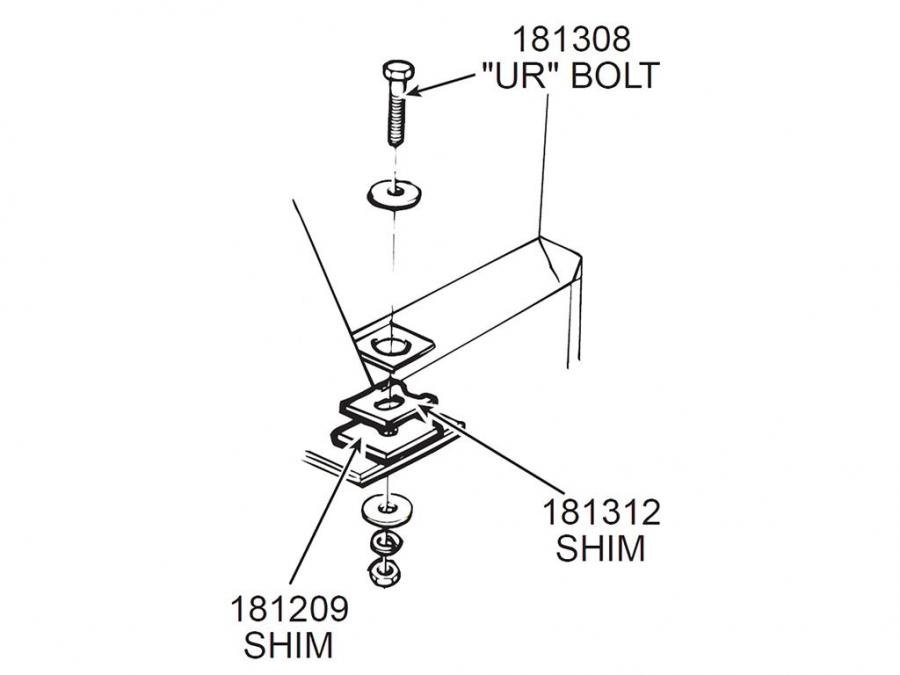 181308
"UR" BOLT

181312
SHIM

181209
SHIM