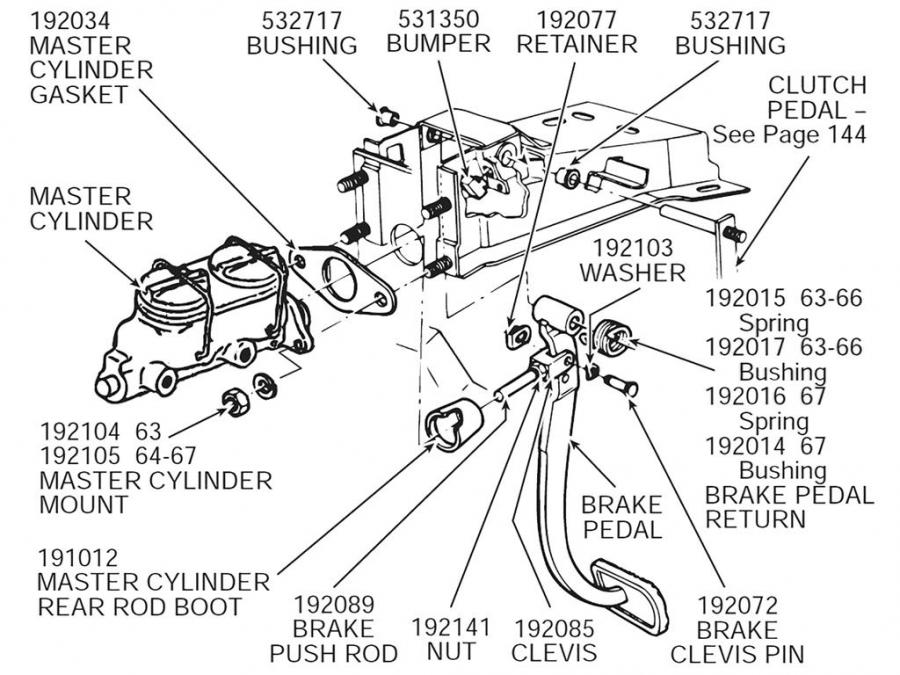 192034
MASTER
CYLINDER
GASKET

532717
BUSHING

531350
BUMPER

192077
RETAINER

532717
BUSHING

CLUTCH
PEDAL –
See Page 144

MASTER
CYLINDER

192103
WASHER

192015 63-66
Spring
192017 63-66
Bushing
192016 67
Spring
192014 67
Bushing
BRAKE PEDAL
RETURN

192104 63
192105 64-67
MASTER CYLINDER
MOUNT

BRAKE
PEDAL

191012
MASTER CYLINDER
REAR ROD BOOT

192089
BRAKE
PUSH ROD

192141
NUT

192085
CLEVIS

192072
BRAKE
CLEVIS PIN