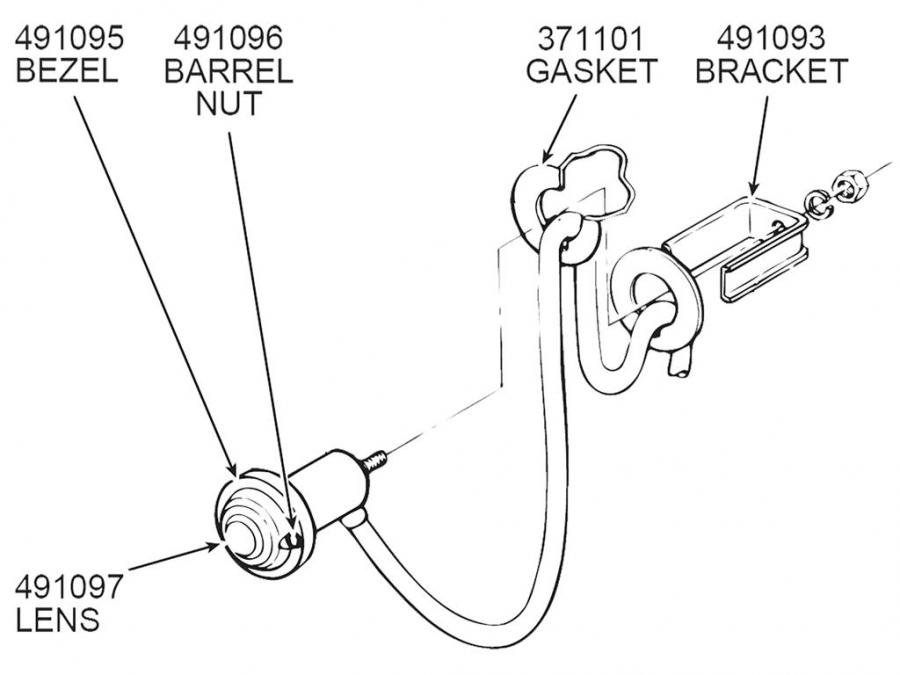 491095
BEZEL

491096
BARREL
NUT

371101
GASKET

491093
BRACKET

491097
LENS