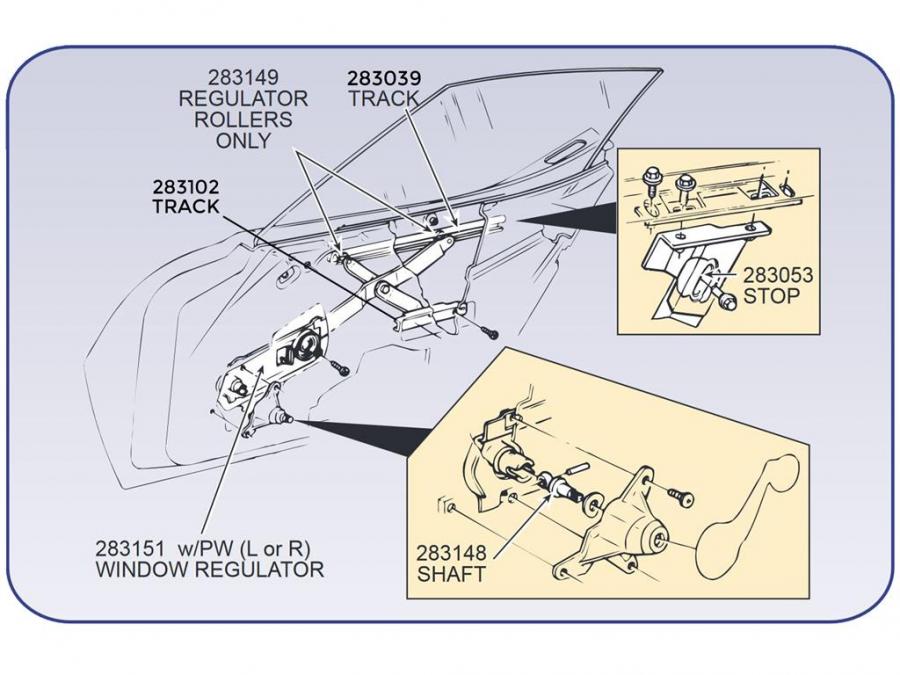 283149
REGULATOR
ROLLERS
ONLY

283039
TRACK

283102
TRACK

283053
STOP

283151 w/PW (L or R)
WINDOW REGULATOR

283148
SHAFT