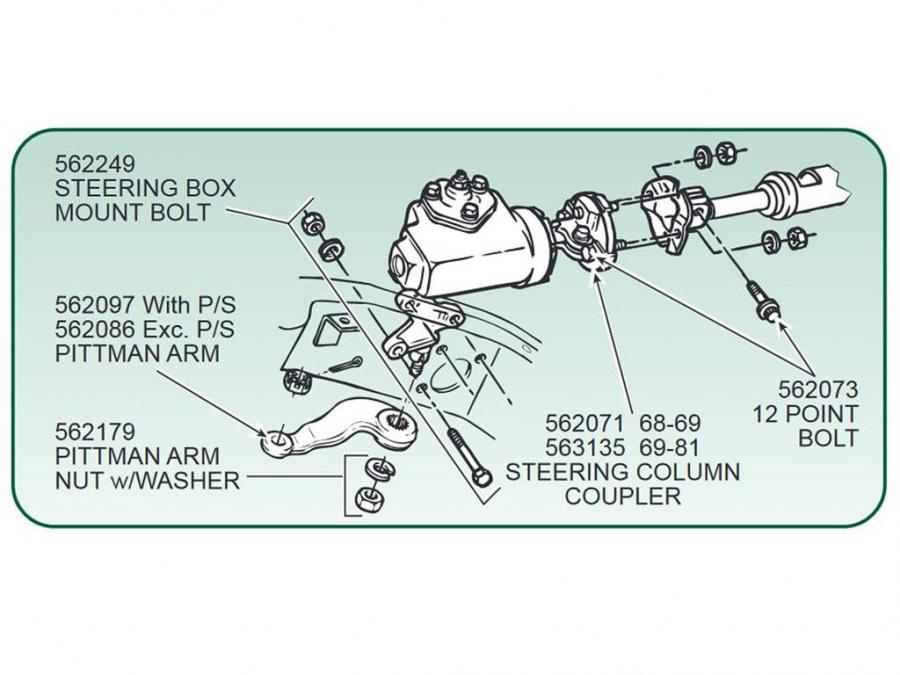 562249
STEERING BOX
MOUNT BOLT

562097 With P/S
562086 Exc. P/S
PITTMAN ARM

562179
PITTMAN ARM
NUT w/WASHER

562071 68-69
563135 69-81
STEERING COLUMN
COUPLER

562073
12 POINT
BOLT