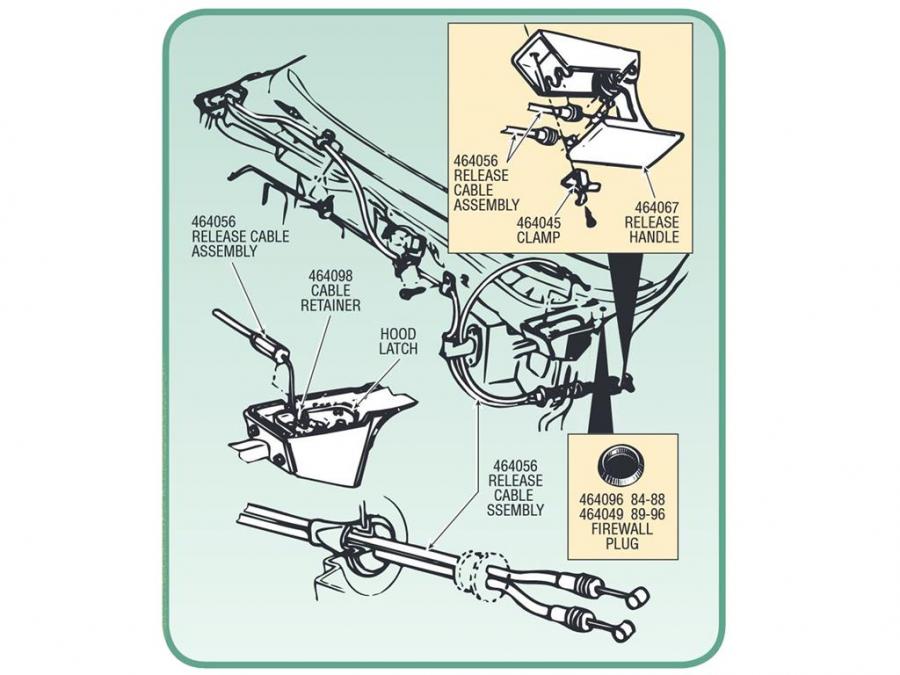 464056
RELEASE
CABLE
ASSEMBLY

464045
CLAMP

464067
RELEASE
HANDLE

464056
RELEASE CABLE
ASSEMBLY

464098
CABLE
RETAINER

HOOD
LATCH

464056
RELEASE
CABLE
SSEMBLY

464096 84-88
464049 89-96
FIREWALL
PLUG