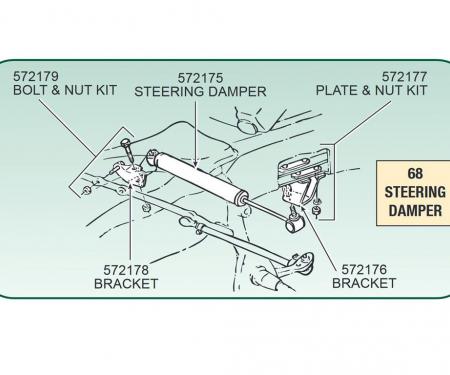 572179
BOLT & NUT KIT

572175
STEERING DAMPER

572177
PLATE & NUT KIT

68
STEERING
DAMPER

572178
BRACKET

572176
BRACKET