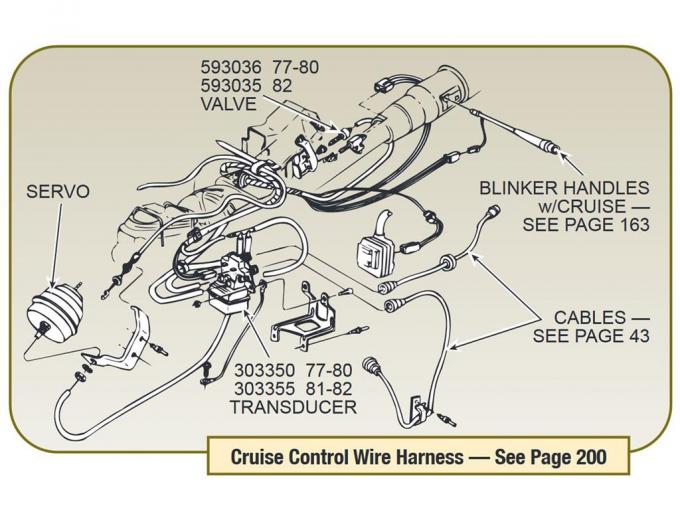 593036 77-80
593035 82
VALVE

SERVO

BLINKER HANDLES
w/CRUISE —
SEE PAGE 163

CABLES —
SEE PAGE 43

303350 77-80
303355 81-82
TRANSDUCER

Cruise Control Wire Harness — See Page 200