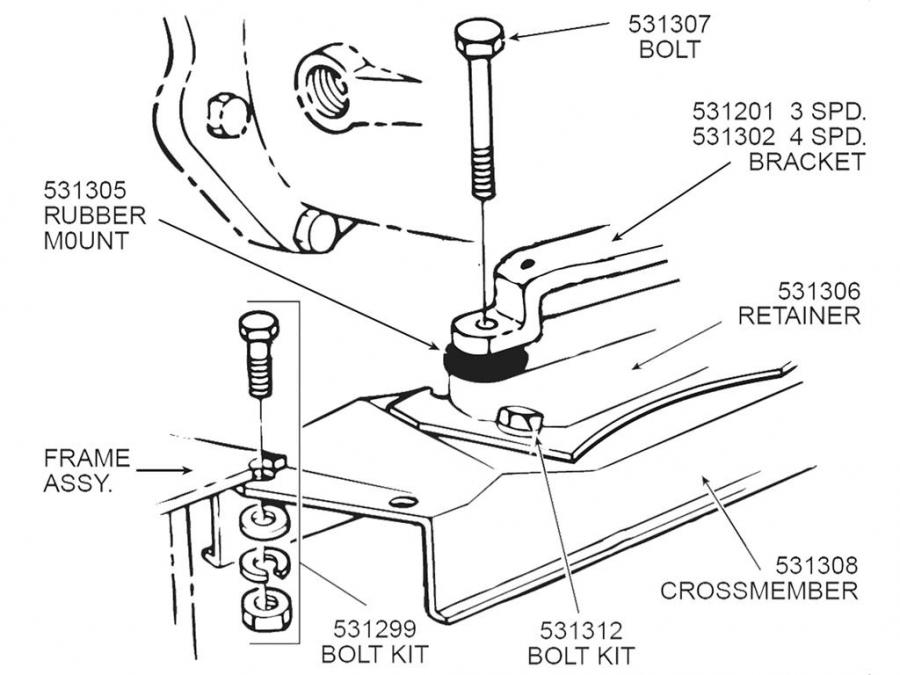 531307
BOLT

531201 3 SPD.
531302 4 SPD.
BRACKET

531305
RUBBER
M0UNT

531306
RETAINER

FRAME
ASSY.

531308
CROSSMEMBER

531299
BOLT KIT

531312
BOLT KIT