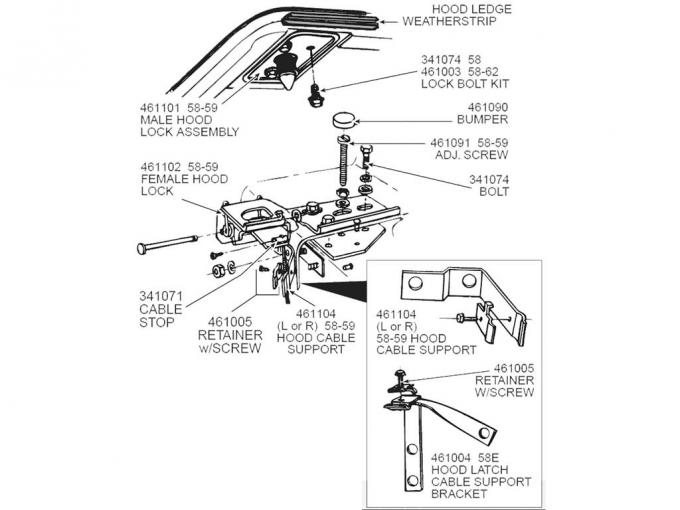 HOOD LEDGE
WEATHERSTRIP

341074 58
461003 58-62
LOCK BOLT KIT

461101 58-59
MALE HOOD
LOCK ASSEMBLY

461090
BUMPER

461091 58-59
ADJ. SCREW

461102 58-59
FEMALE HOOD
LOCK

341074
BOLT

341071
CABLE
STOP

461005
RETAINER
w/SCREW

461104
(L or R) 58-59
HOOD CABLE
SUPPORT

461104
(L or R)
58-59 HOOD
CABLE SUPPORT

461005
RETAINER
W/SCREW

461004 58E
HOOD LATCH
CABLE SUPPORT
BRACKET