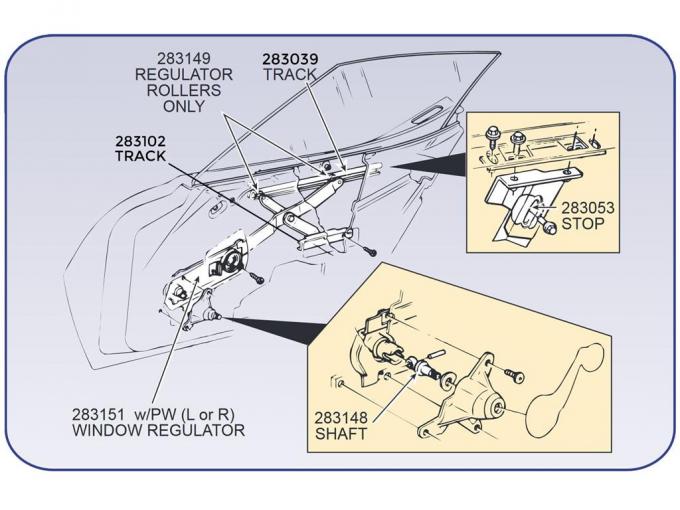 283149
REGULATOR
ROLLERS
ONLY

283039
TRACK

283102
TRACK

283053
STOP

283151 w/PW (L or R)
WINDOW REGULATOR

283148
SHAFT