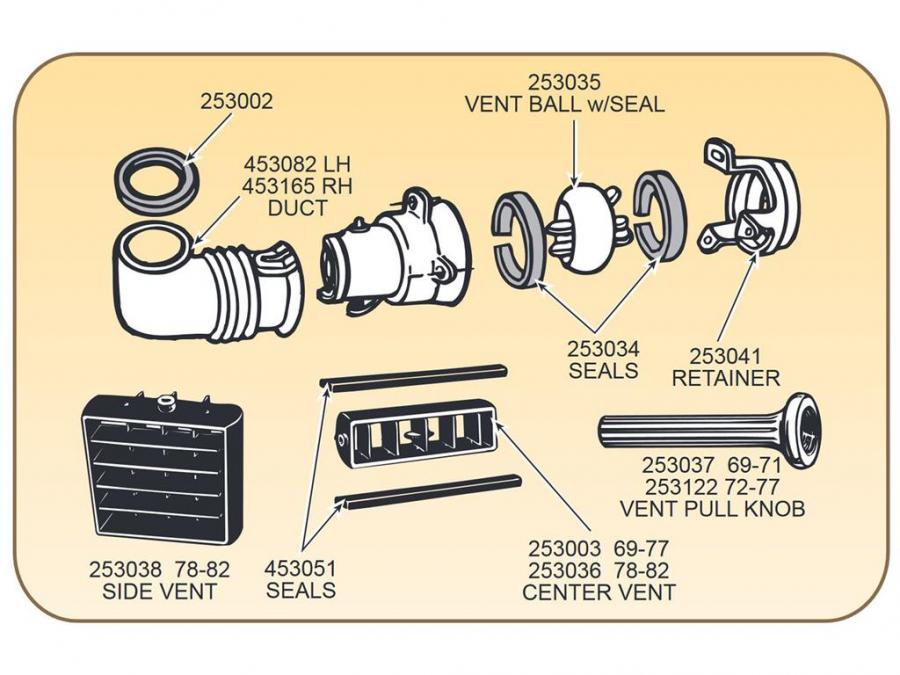 253002

453082 LH
453165 RH
DUCT

253035
VENT BALL w/SEAL

253034
SEALS

253041
RETAINER

253037 69-71
253122 72-77
VENT PULL KNOB

253038 78-82
SIDE VENT

453051
SEALS

253003 69-77
253036 78-82
CENTER VENT